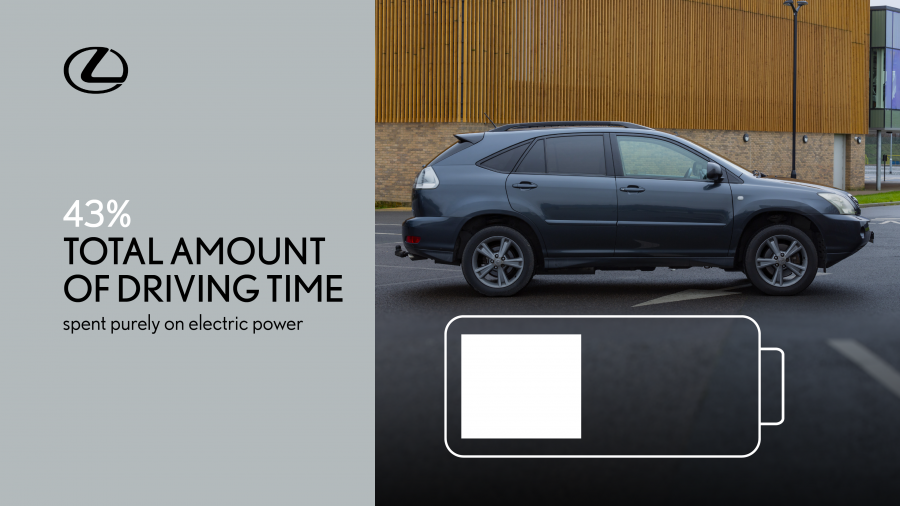 43%
TOTAL AMOUNT OF DRIVING TIME
spent purely on electric power