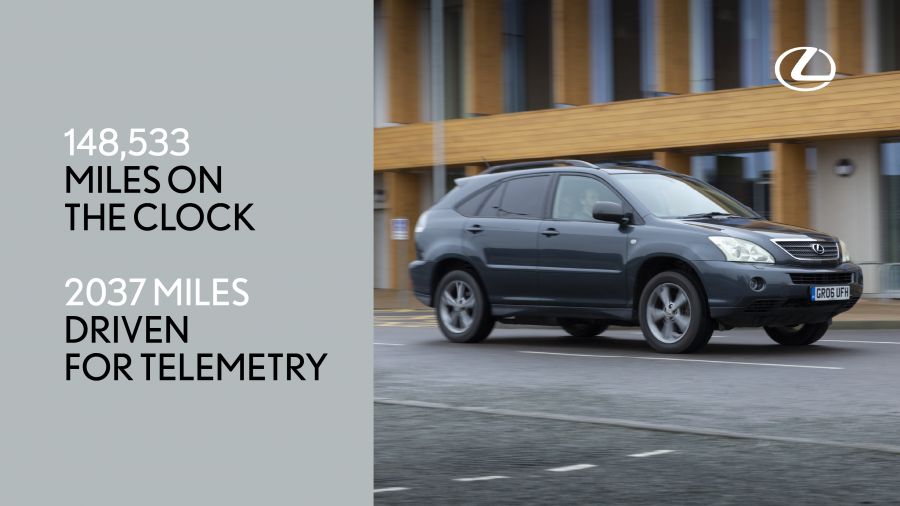 148,533
MILES ON
THE CLOCK

2037 MILES
DRIVEN
FOR TELEMETRY

GR06 UFH